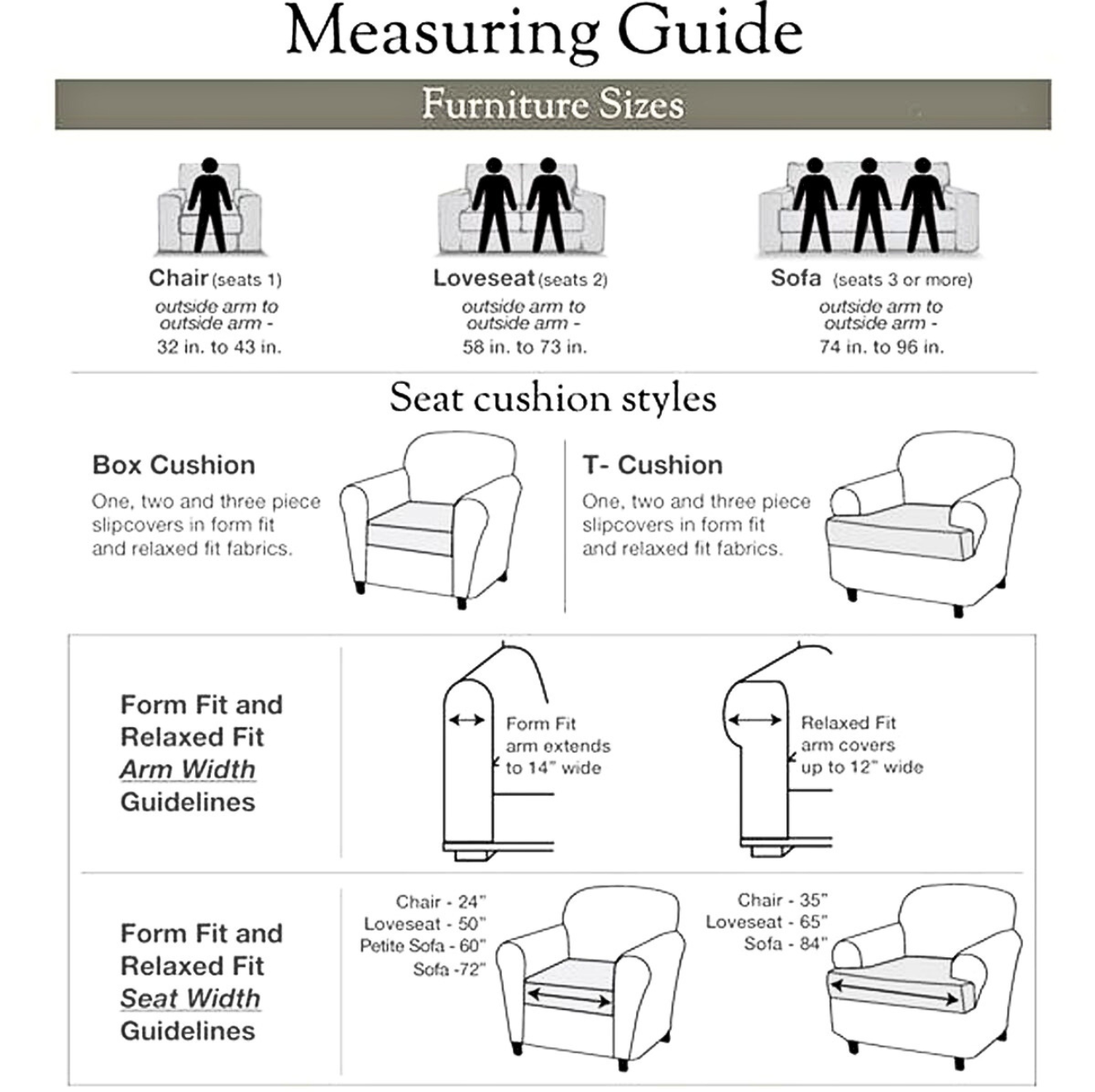 Measuring Guide

Furniture Sizes

Chair (seats 1)
outside arm to outside arm - 32 in. to 43 in.

Loveseat (seats 2)
outside arm to outside arm - 58 in. to 73 in.

Sofa (seats 3 or more)
outside arm to outside arm - 74 in. to 96 in.

Seat cushion styles

Box Cushion
One, two and three piece slipcovers in form fit and relaxed fit fabrics.

T- Cushion
One, two and three piece slipcovers in form fit and relaxed fit fabrics.

Form Fit and Relaxed Fit Arm Width Guidelines

Form Fit arm extends to 14" wide

Relaxed Fit arm covers up to 12" wide

Form Fit and Relaxed Fit Seat Width Guidelines

Chair - 24"
Loveseat - 50"
Petite Sofa - 60"
Sofa -72"

Chair - 35"
Loveseat - 65"
Sofa - 84"